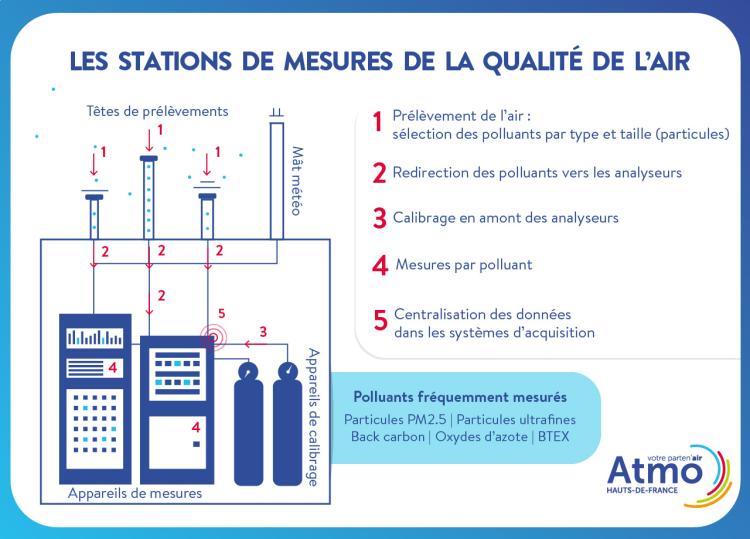 LES STATIONS DE MESURES DE LA QUALITÉ DE L'AIR

Têtes de prélèvements

1
1
1

Mât météo

2
2
2
2
5
3
4
4

Appareils de calibrage

Appareils de mesures

1 Prélèvement de l'air : sélection des polluants par type et taille (particules)

2 Redirection des polluants vers les analyseurs

3 Calibrage en amont des analyseurs

4 Mesures par polluant

5 Centralisation des données dans les systèmes d'acquisition

Polluants fréquemment mesurés
Particules PM2.5 | Particules ultrafines
Back carbon | Oxydes d'azote | BTEX

votre parten'air
Atmo
HAUTS-DE-FRANCE